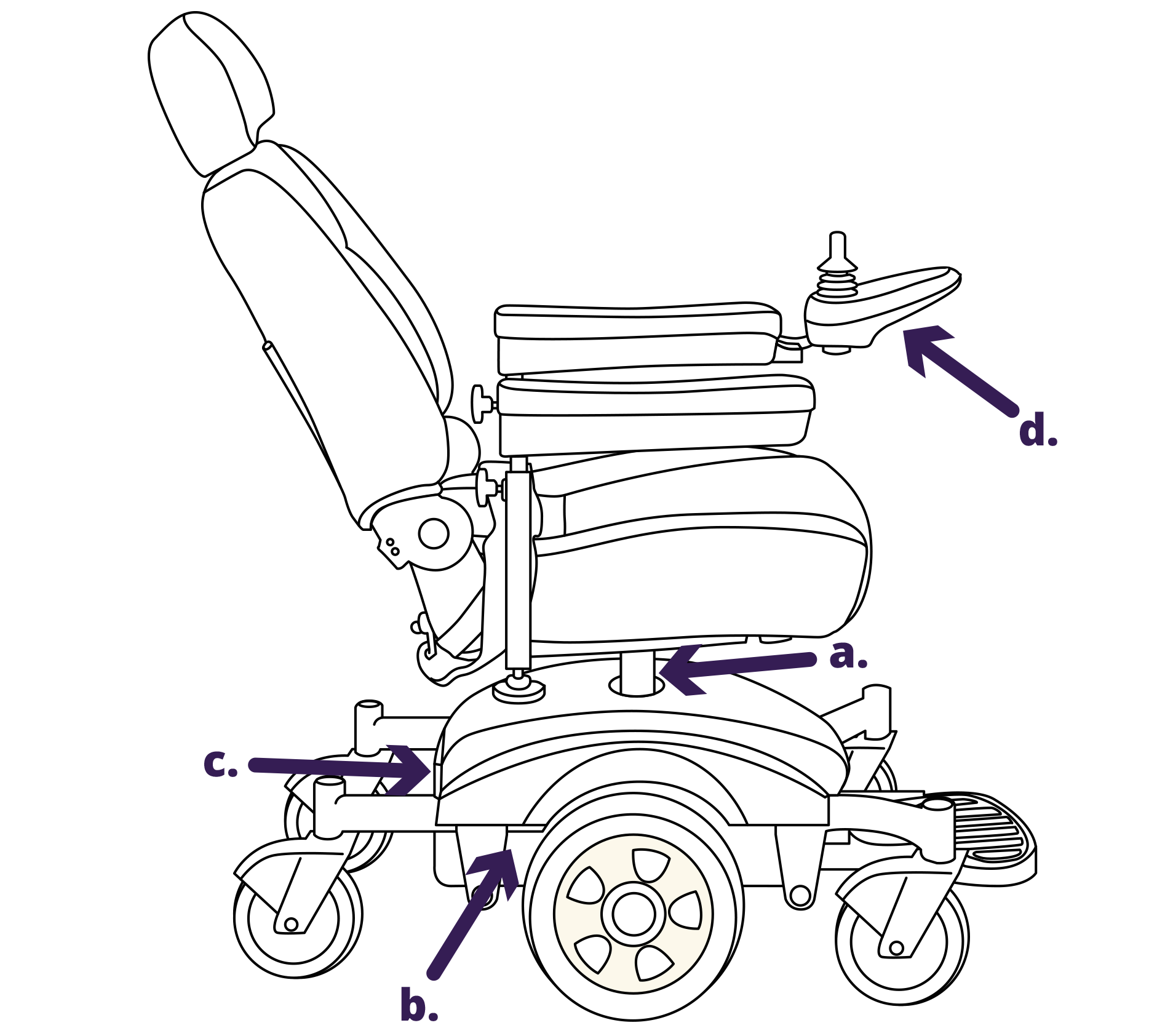 d.

a.

c.

b.